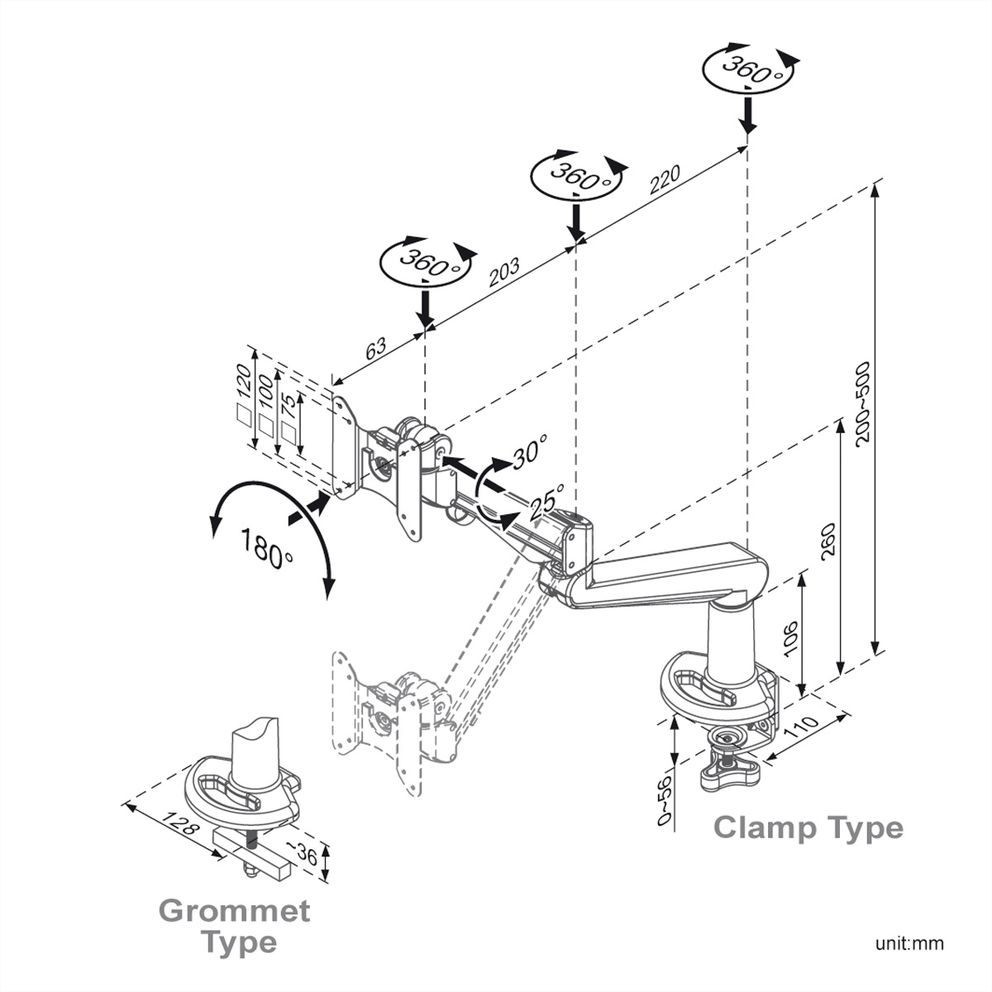 360°

360°

220

360°

203

63

120
100
75

30°

25°

180°

200~500

260

106

110

0~56

Clamp Type

128

~36

Grommet Type

unit:mm